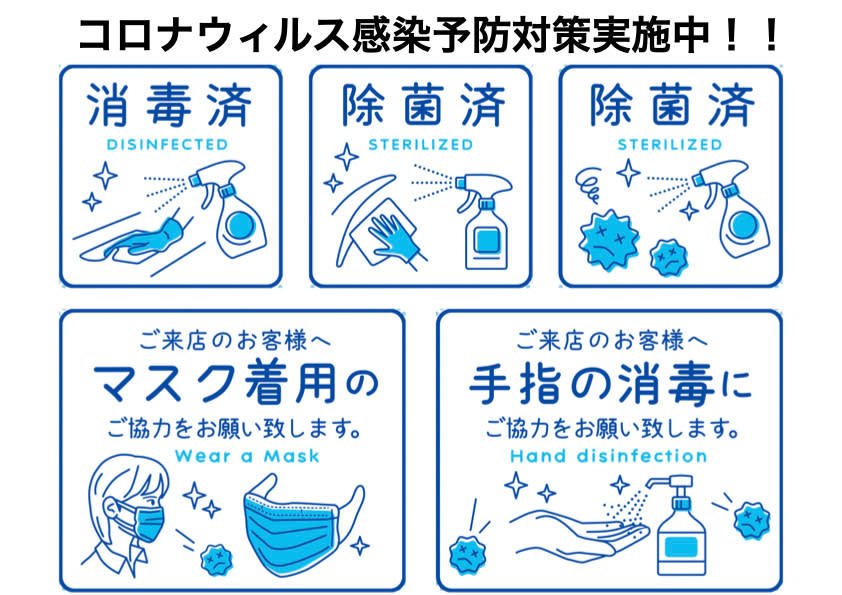 コロナウィルス感染予防対策実施中！！

消毒済
DISINFECTED

除菌済
STERILIZED

除菌済
STERILIZED

ご来店のお客様へ
マスク着用の
ご協力をお願い致します。
Wear a Mask

ご来店のお客様へ
手指の消毒に
ご協力をお願い致します。
Hand disinfection