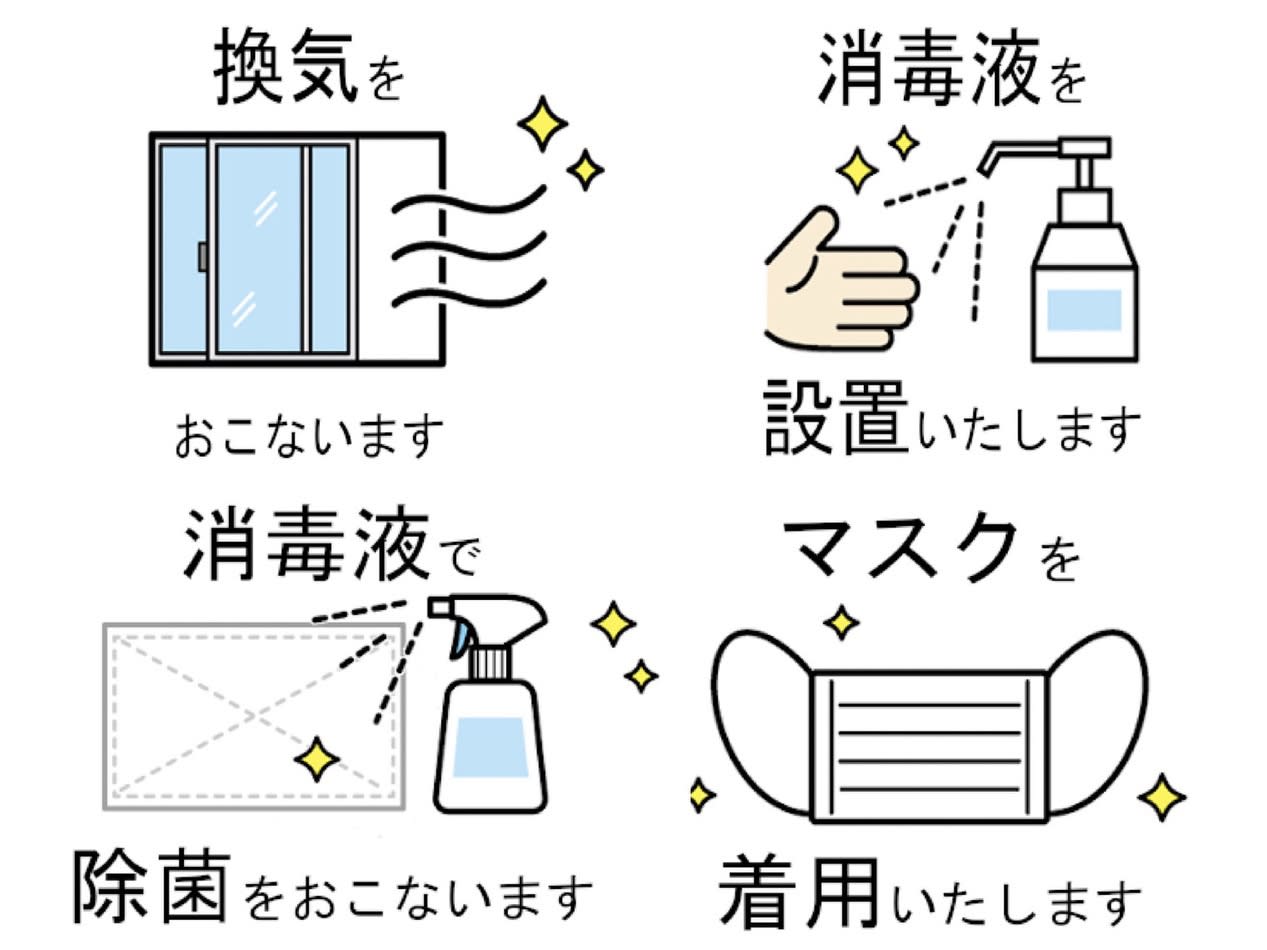 換気を

おこないます

消毒液を

設置いたします

消毒液で

除菌をおこないます

マスクを

着用いたします